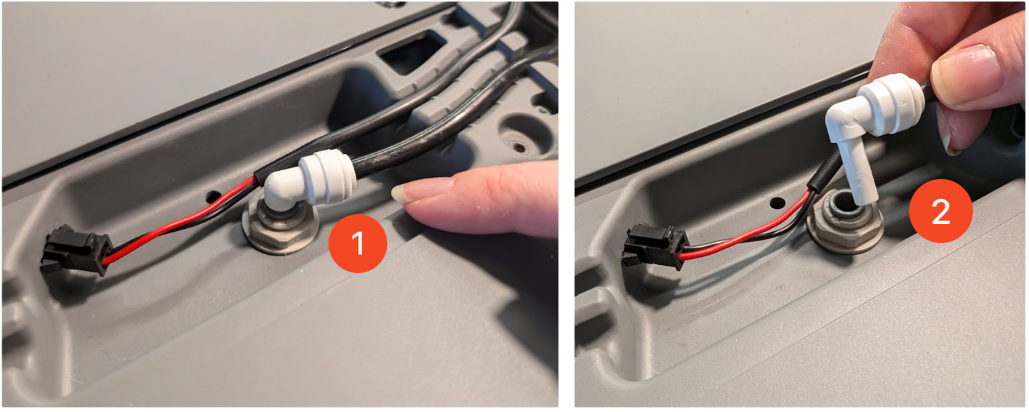 1

2